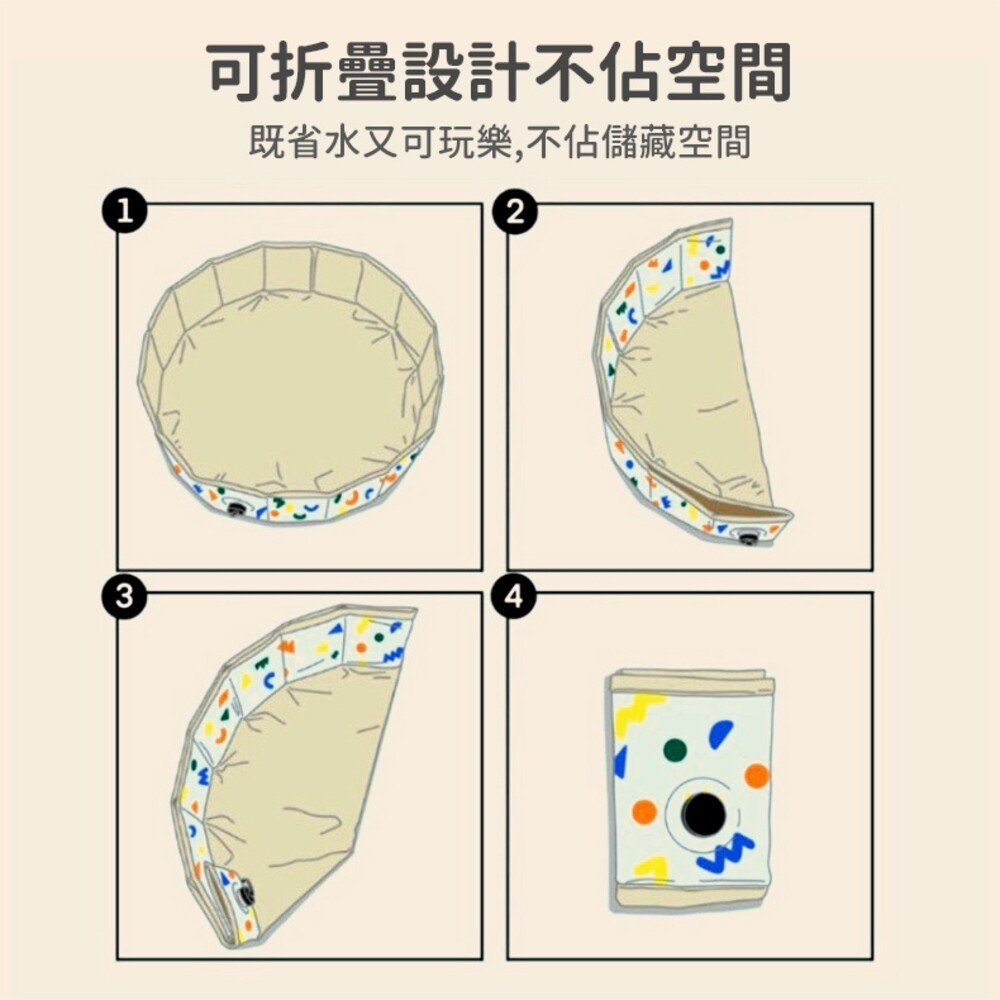 可折疊設計不佔空間

既省水又可玩樂,不佔儲藏空間

1

2

3

4